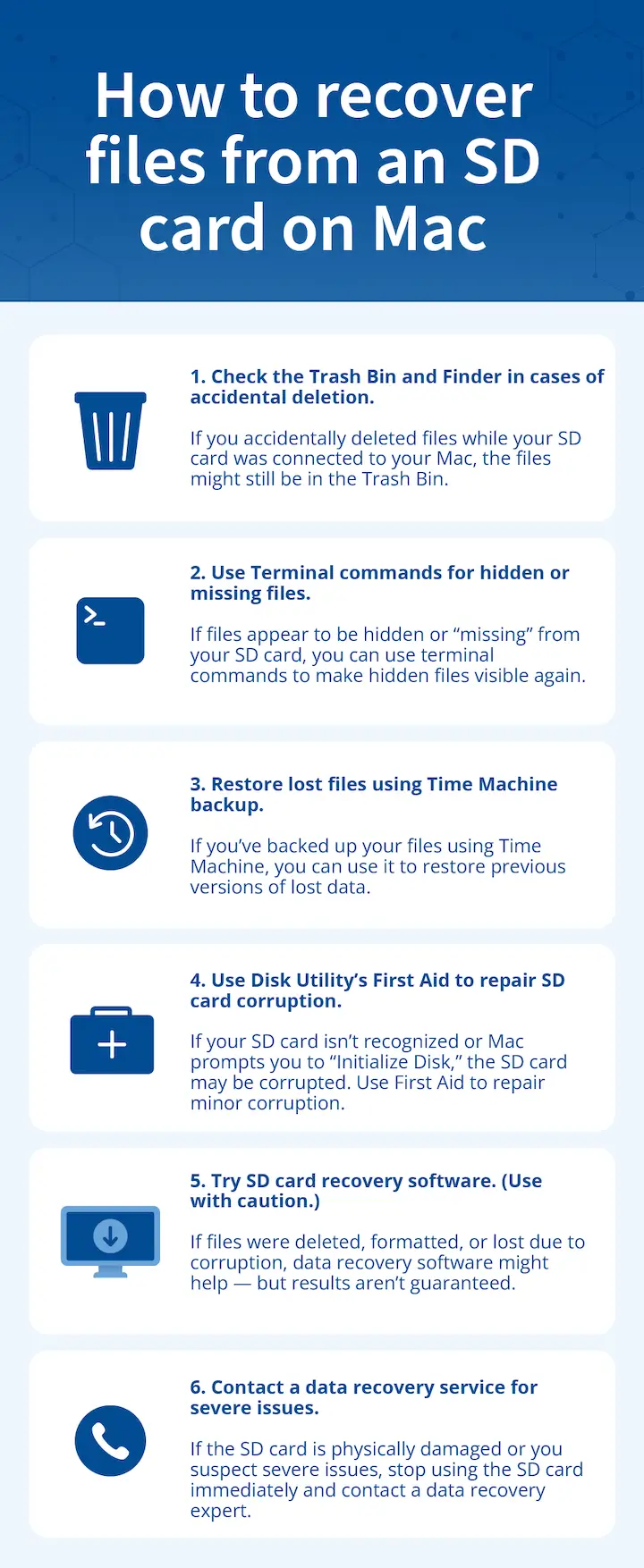 How to recover files from an SD card on Mac

1. Check the Trash Bin and Finder in cases of accidental deletion.

If you accidentally deleted files while your SD card was connected to your Mac, the files might still be in the Trash Bin.

2. Use Terminal commands for hidden or missing files.

If files appear to be hidden or “missing” from your SD card, you can use terminal commands to make hidden files visible again.

3. Restore lost files using Time Machine backup.

If you’ve backed up your files using Time Machine, you can use it to restore previous versions of lost data.

4. Use Disk Utility’s First Aid to repair SD card corruption.

If your SD card isn’t recognized or Mac prompts you to “Initialize Disk,” the SD card may be corrupted. Use First Aid to repair minor corruption.

5. Try SD card recovery software. (Use with caution.)

If files were deleted, formatted, or lost due to corruption, data recovery software might help — but results aren’t guaranteed.

6. Contact a data recovery service for severe issues.

If the SD card is physically damaged or you suspect severe issues, stop using the SD card immediately and contact a data recovery expert.