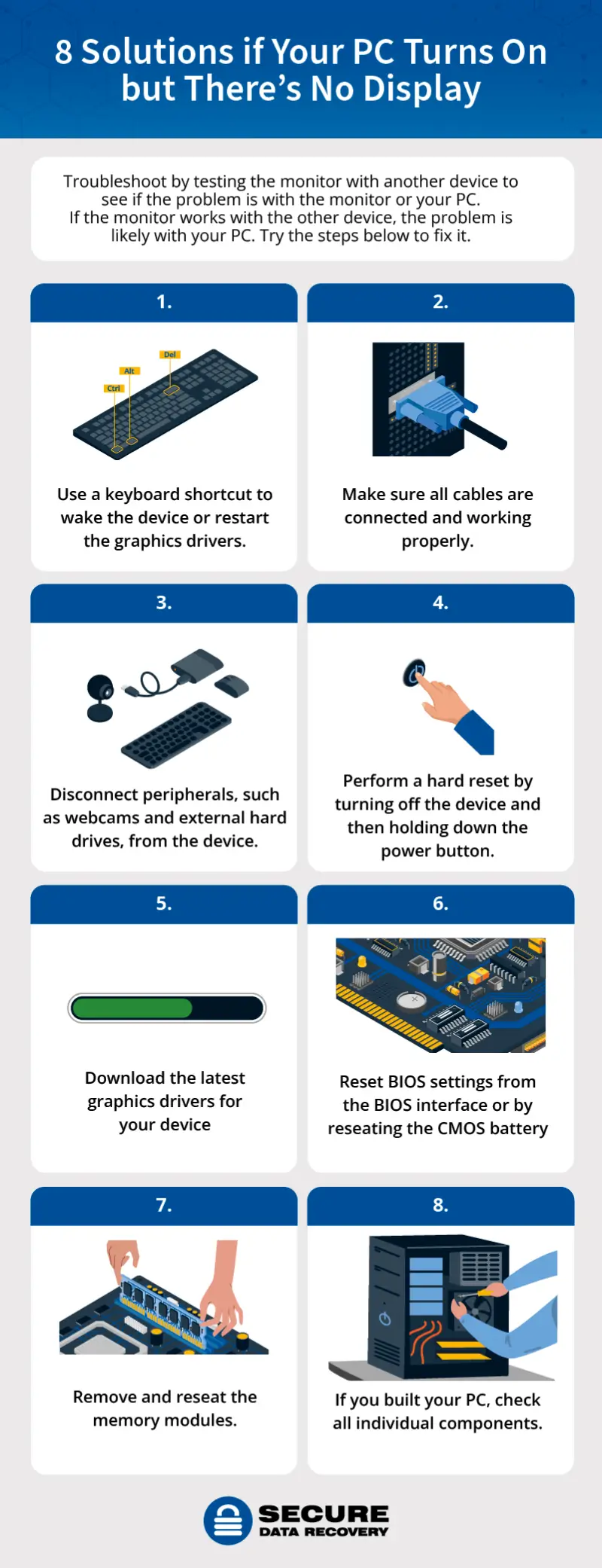 8 Solutions if Your PC Turns On but There's No Display

Troubleshoot by testing the monitor with another device to see if the problem is with the monitor or your PC. If the monitor works with the other device, the problem is likely with your PC. Try the steps below to fix it.

1.

Del
Alt
Ctrl

Use a keyboard shortcut to wake the device or restart the graphics drivers.

2.

Make sure all cables are connected and working properly.

3.

Disconnect peripherals, such as webcams and external hard drives, from the device.

4.

Perform a hard reset by turning off the device and then holding down the power button.

5.

Download the latest graphics drivers for your device

6.

Reset BIOS settings from the BIOS interface or by reseating the CMOS battery

7.

Remove and reseat the memory modules.

8.

If you built your PC, check all individual components.

SECURE DATA RECOVERY